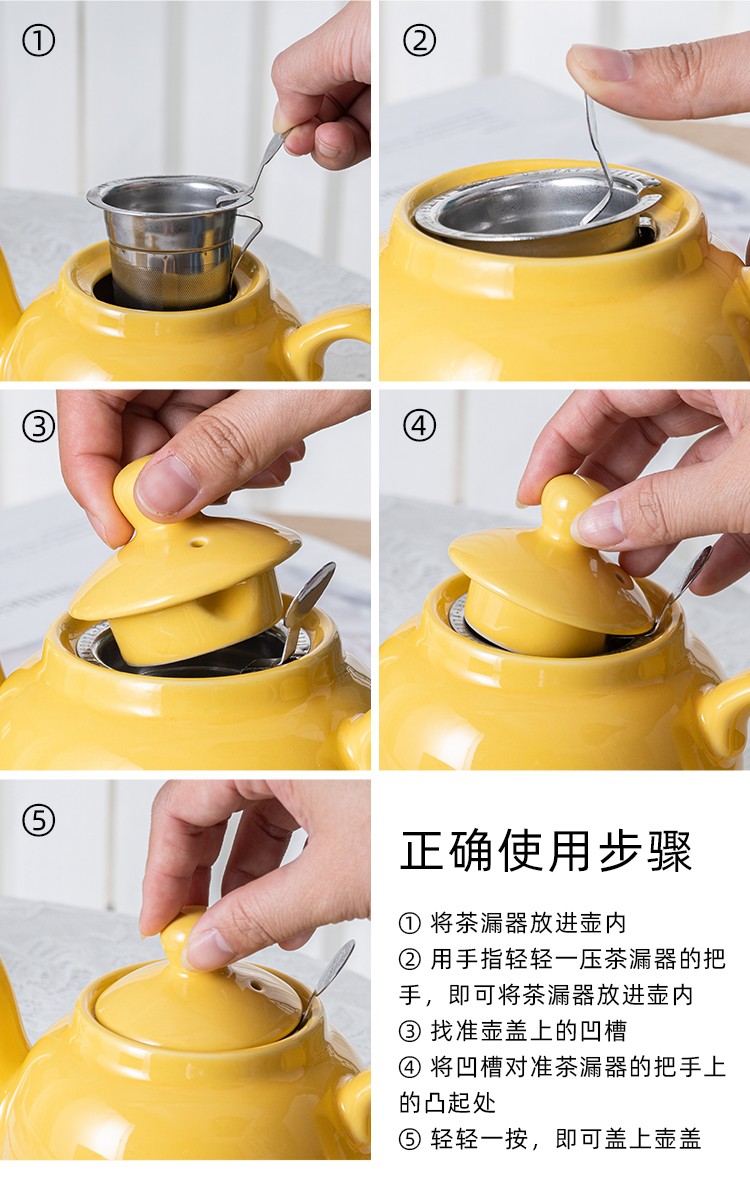 ①

②

③

④

⑤

正确使用步骤

① 将茶漏器放进壶内
② 用手指轻轻一压茶漏器的把手，即可将茶漏器放进壶内
③ 找准壶盖上的凹槽
④ 将凹槽对准茶漏器的把手上的凸起处
⑤ 轻轻一按，即可盖上壶盖