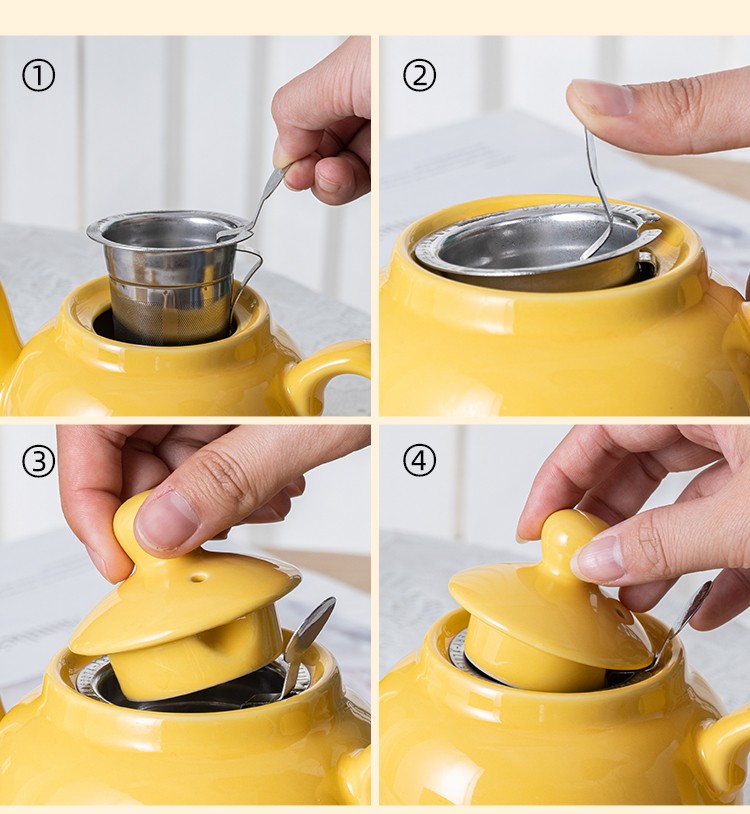 ①

②

③

④