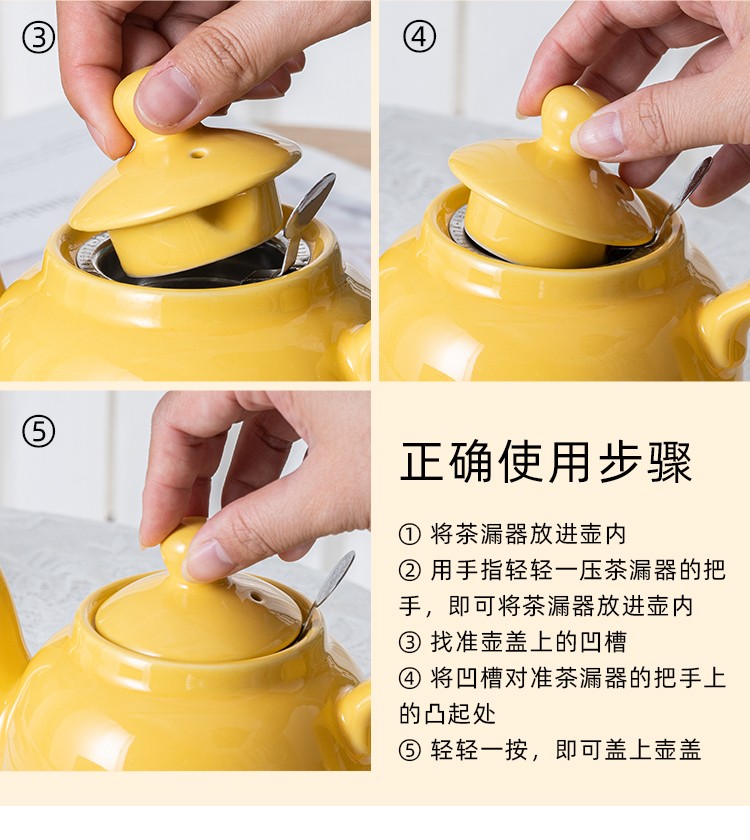 ③

④

⑤

正确使用步骤

① 将茶漏器放进壶内
② 用手指轻轻一压茶漏器的把手，即可将茶漏器放进壶内
③ 找准壶盖上的凹槽
④ 将凹槽对准茶漏器的把手上的凸起处
⑤ 轻轻一按，即可盖上壶盖